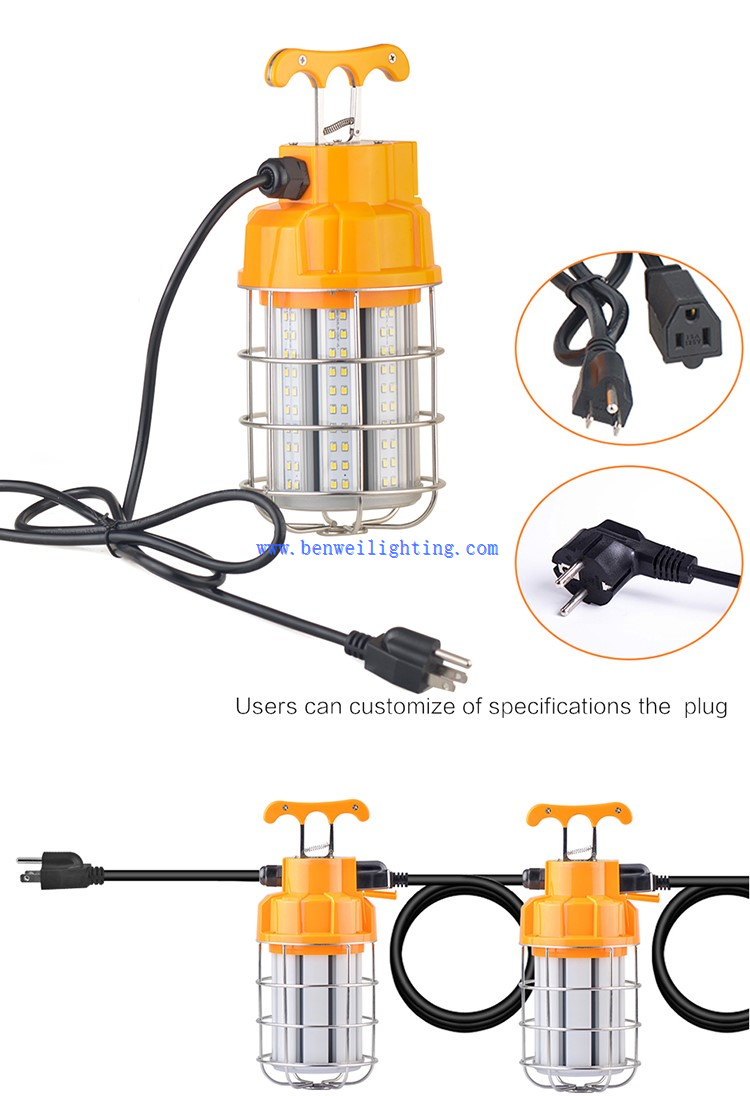 www.benweilighting.com

Users can customize of specifications the plug