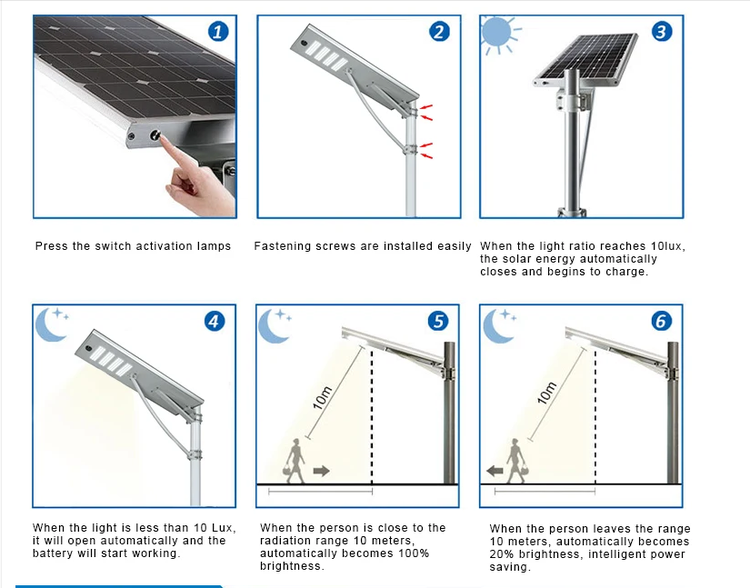 1

Press the switch activation lamps

2

Fastening screws are installed easily

3

When the light ratio reaches 10lux, the solar energy automatically closes and begins to charge.

4

When the light is less than 10 Lux, it will open automatically and the battery will start working.

5

10m

When the person is close to the radiation range 10 meters, automatically becomes 100% brightness.

6

10m

When the person leaves the range 10 meters, automatically becomes 20% brightness, intelligent power saving.