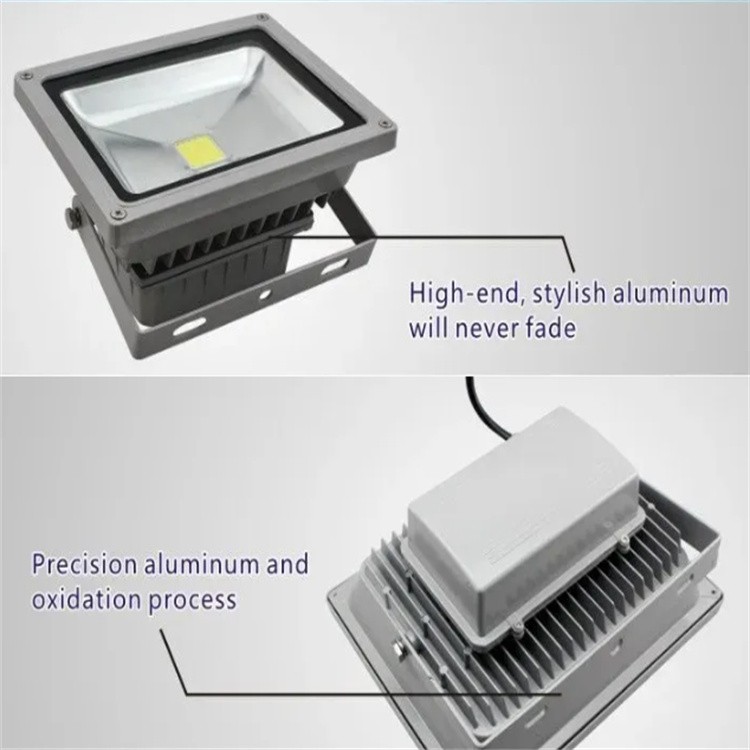 High-end, stylish aluminum will never fade

Precision aluminum and oxidation process